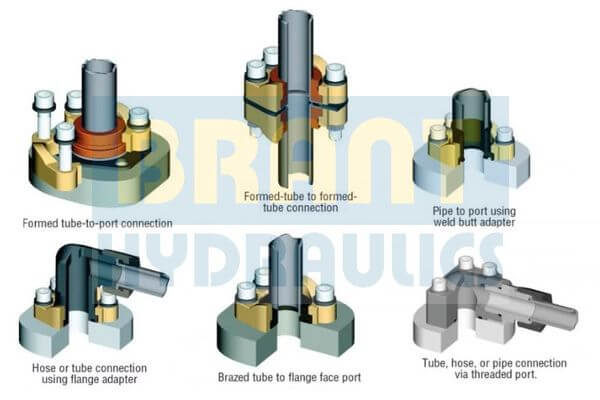 BRANT HYDRAULICS

Formed tube-to-port connection

Formed-tube to formed-tube connection

Pipe to port using weld butt adapter

Hose or tube connection using flange adapter

Brazed tube to flange face port

Tube, hose, or pipe connection via threaded port.